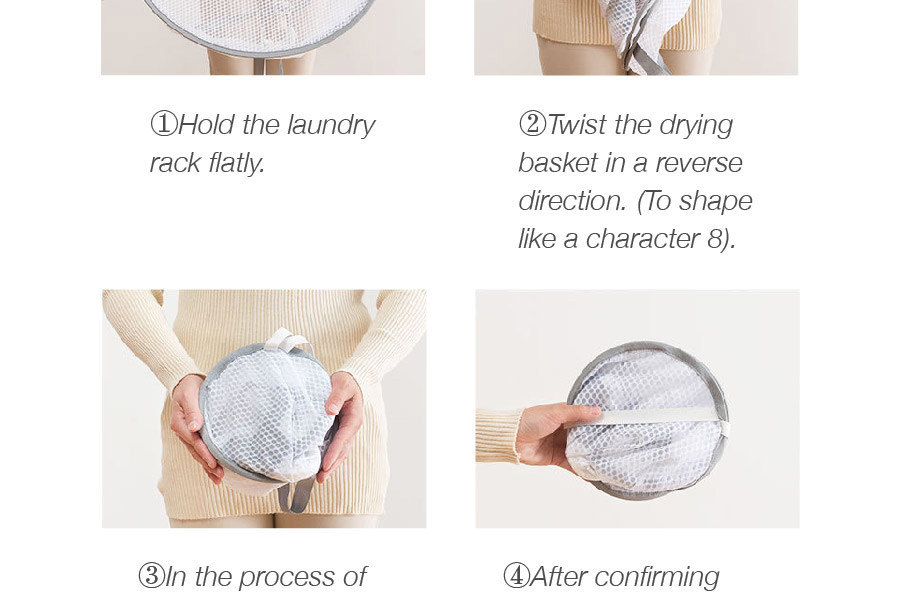 ①Hold the laundry rack flatly.

②Twist the drying basket in a reverse direction. (To shape like a character 8).

③In the process of

④After confirming