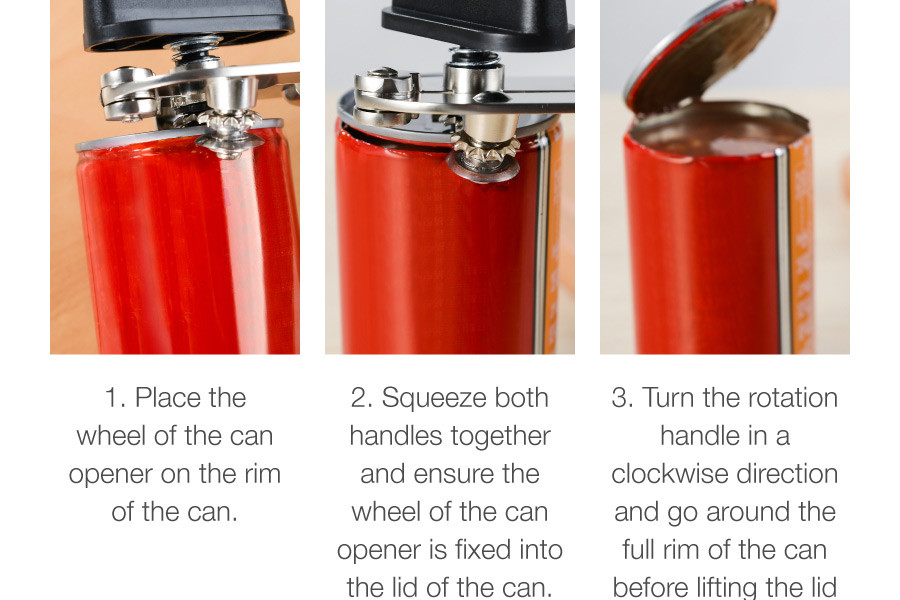 1. Place the wheel of the can opener on the rim of the can.

2. Squeeze both handles together and ensure the wheel of the can opener is fixed into the lid of the can.

3. Turn the rotation handle in a clockwise direction and go around the full rim of the can before lifting the lid