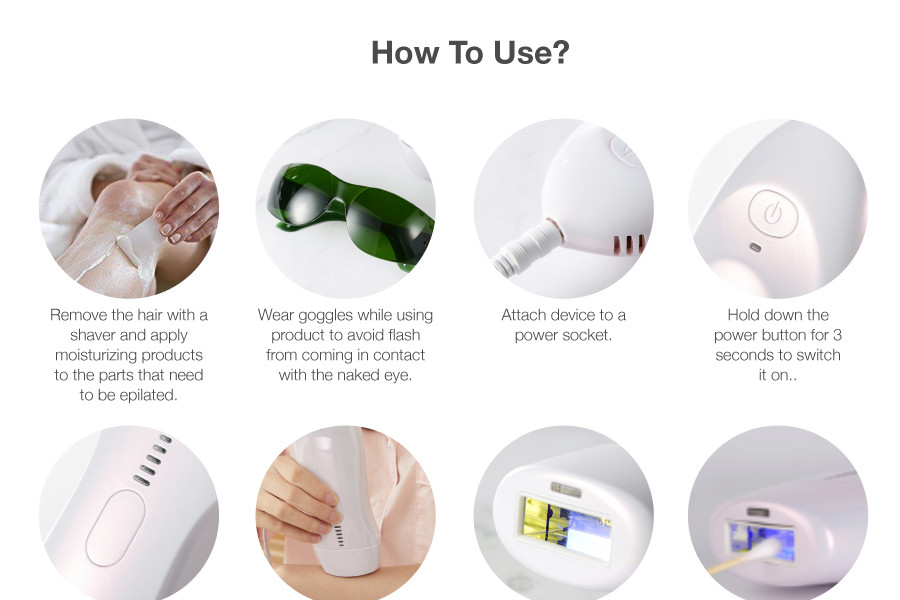 How To Use?

Remove the hair with a shaver and apply moisturizing products to the parts that need to be epilated.

Wear goggles while using product to avoid flash from coming in contact with the naked eye.

Attach device to a power socket.

Hold down the power button for 3 seconds to switch it on..