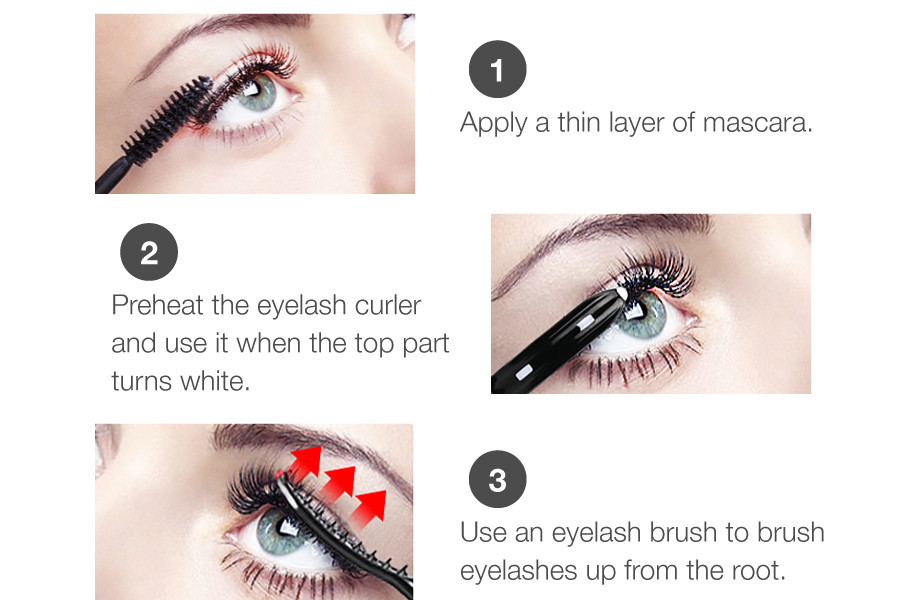 1
Apply a thin layer of mascara.

2
Preheat the eyelash curler and use it when the top part turns white.

3
Use an eyelash brush to brush eyelashes up from the root.