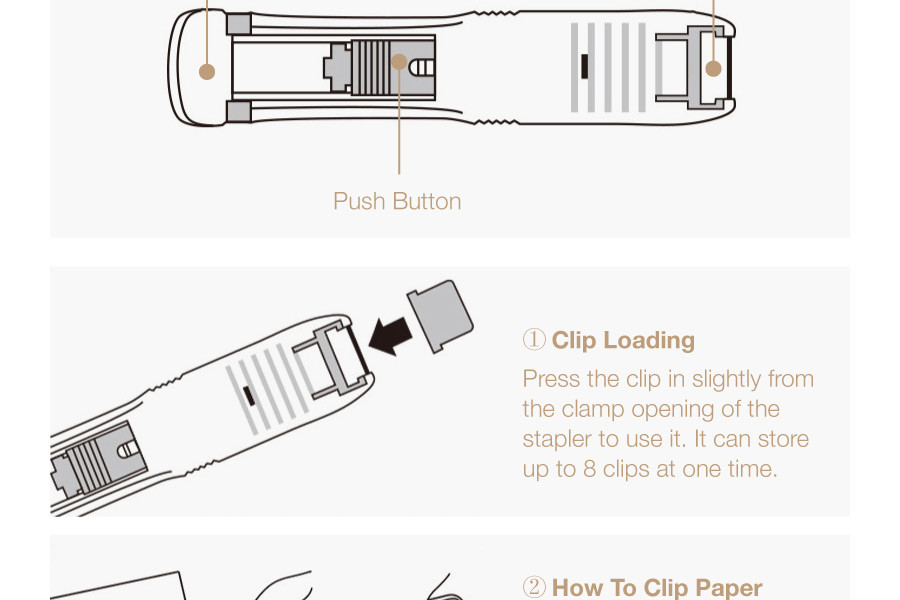 Push Button

① Clip Loading

Press the clip in slightly from the clamp opening of the stapler to use it. It can store up to 8 clips at one time.

② How To Clip Paper