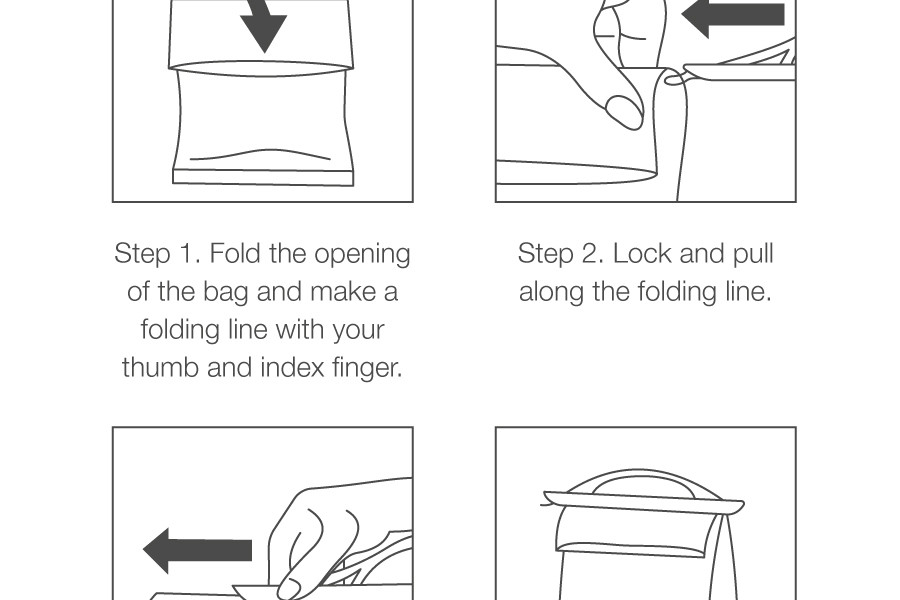 Step 1. Fold the opening of the bag and make a folding line with your thumb and index finger.

Step 2. Lock and pull along the folding line.