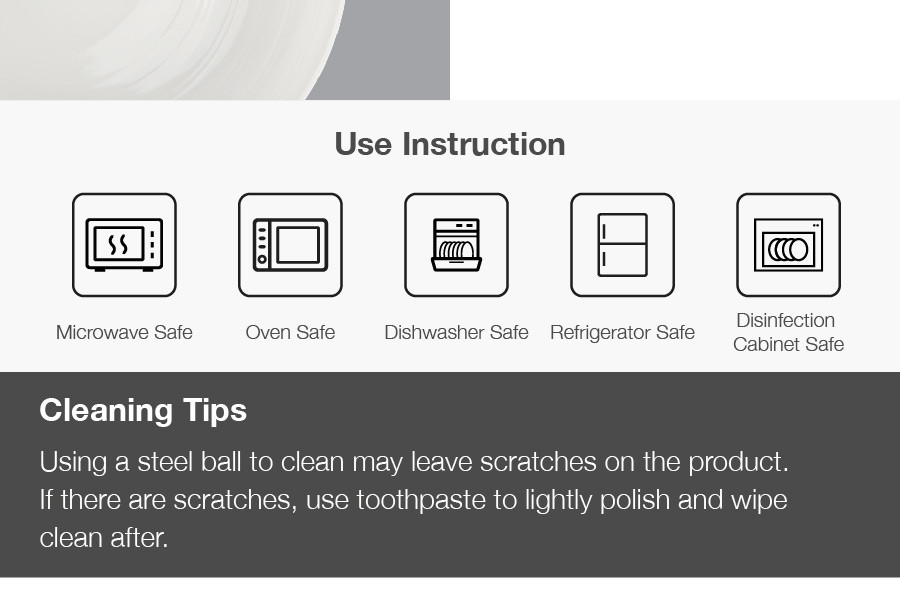 Use Instruction

Microwave Safe

Oven Safe

Dishwasher Safe

Refrigerator Safe

Disinfection Cabinet Safe

Cleaning Tips

Using a steel ball to clean may leave scratches on the product. If there are scratches, use toothpaste to lightly polish and wipe clean after.