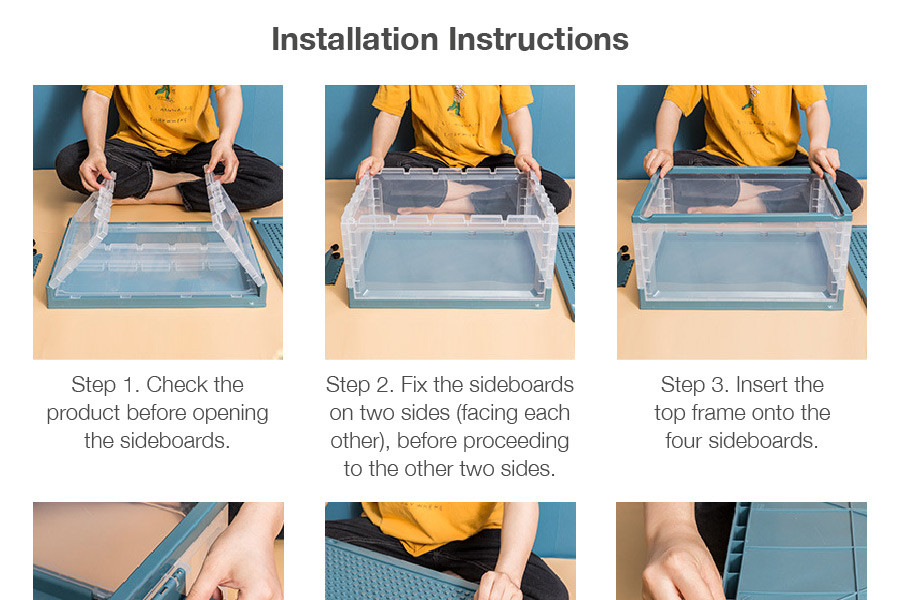 Installation Instructions

Step 1. Check the product before opening the sideboards.

Step 2. Fix the sideboards on two sides (facing each other), before proceeding to the other two sides.

Step 3. Insert the top frame onto the four sideboards.