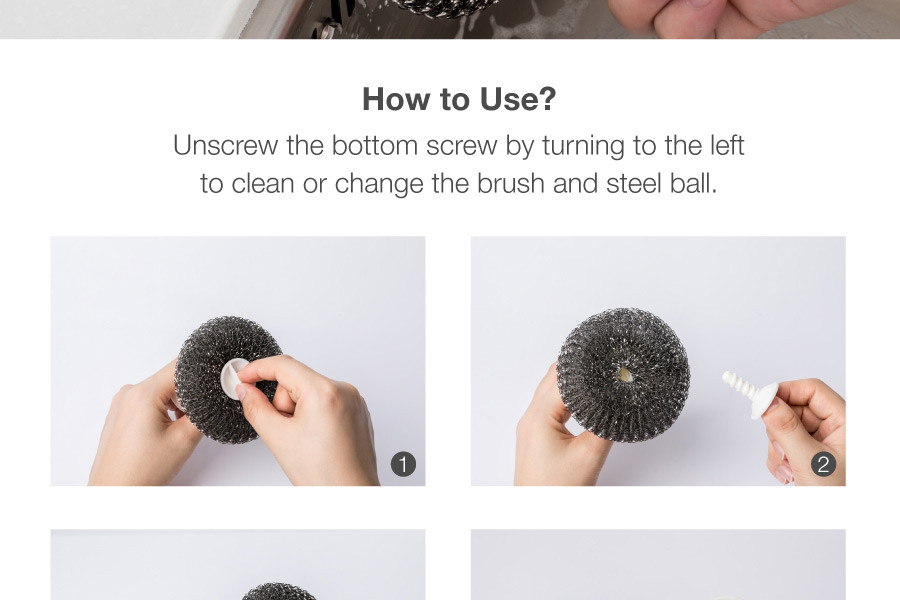 How to Use?

Unscrew the bottom screw by turning to the left to clean or change the brush and steel ball.

1

2