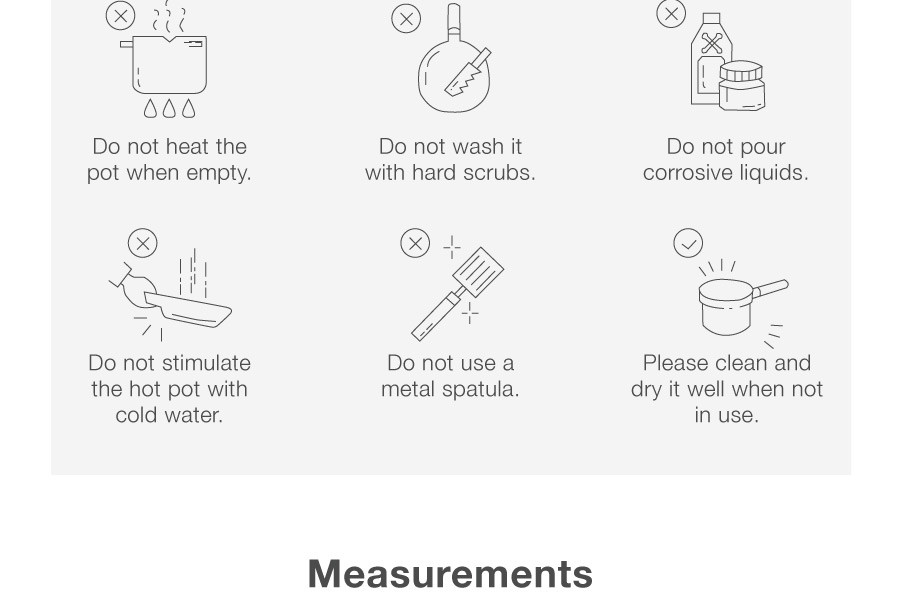 Do not heat the pot when empty.

Do not wash it with hard scrubs.

Do not pour corrosive liquids.

Do not stimulate the hot pot with cold water.

Do not use a metal spatula.

Please clean and dry it well when not in use.

Measurements