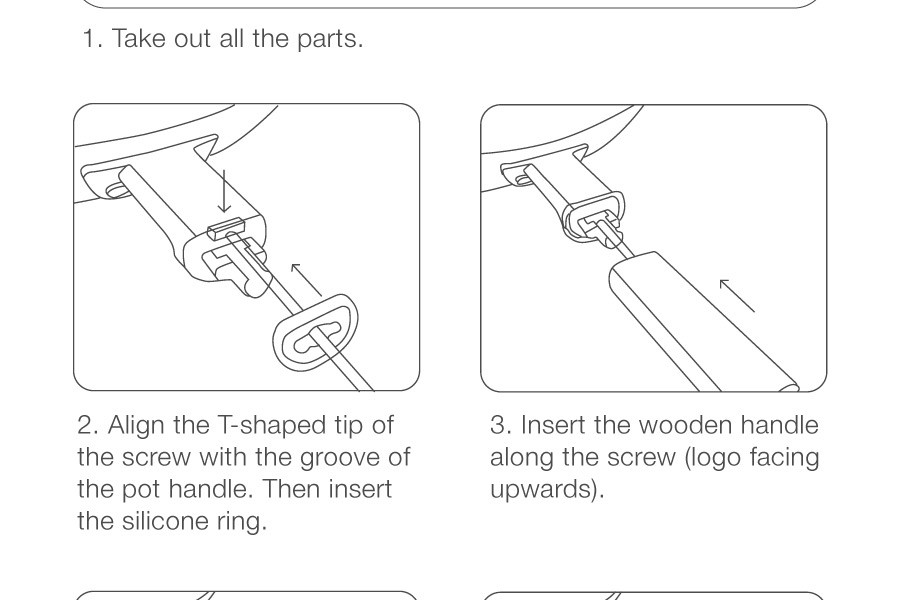 1. Take out all the parts.

2. Align the T-shaped tip of the screw with the groove of the pot handle. Then insert the silicone ring.

3. Insert the wooden handle along the screw (logo facing upwards).