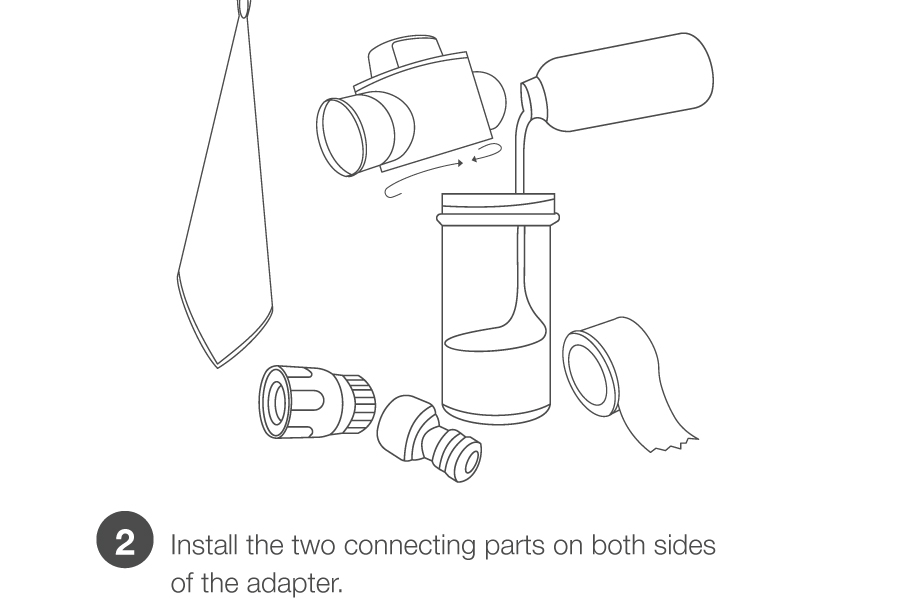 2 Install the two connecting parts on both sides of the adapter.