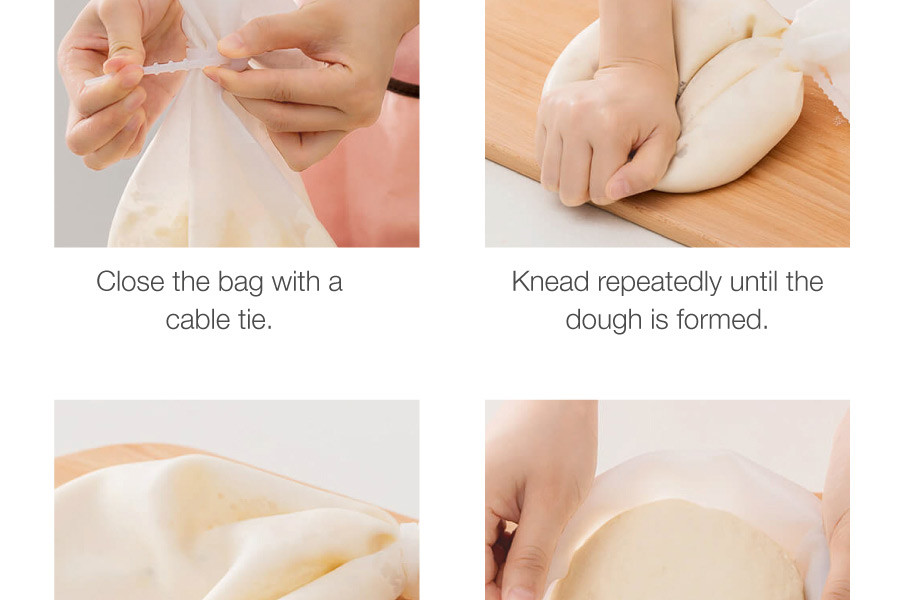 Close the bag with a cable tie.

Knead repeatedly until the dough is formed.