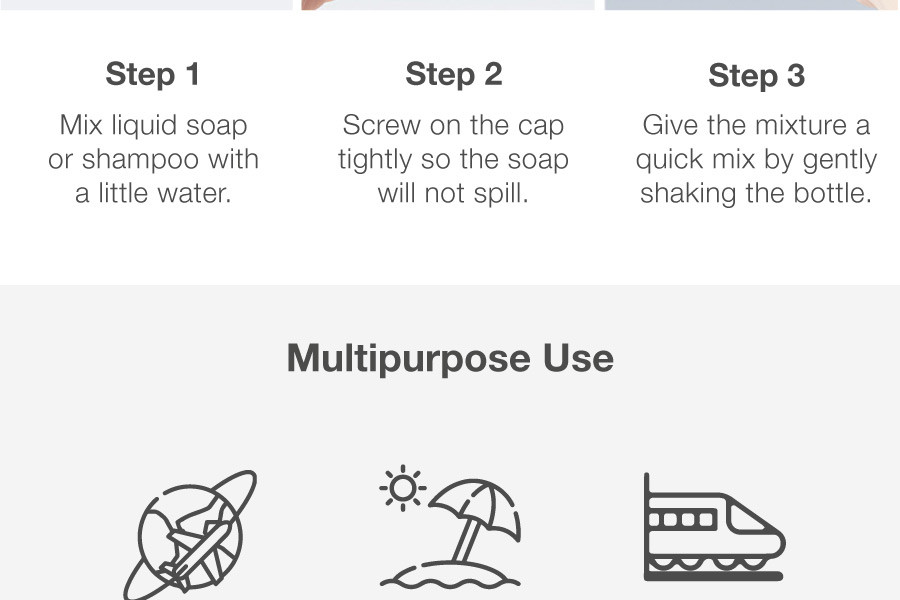 Step 1
Mix liquid soap or shampoo with a little water.

Step 2
Screw on the cap tightly so the soap will not spill.

Step 3
Give the mixture a quick mix by gently shaking the bottle.

Multipurpose Use