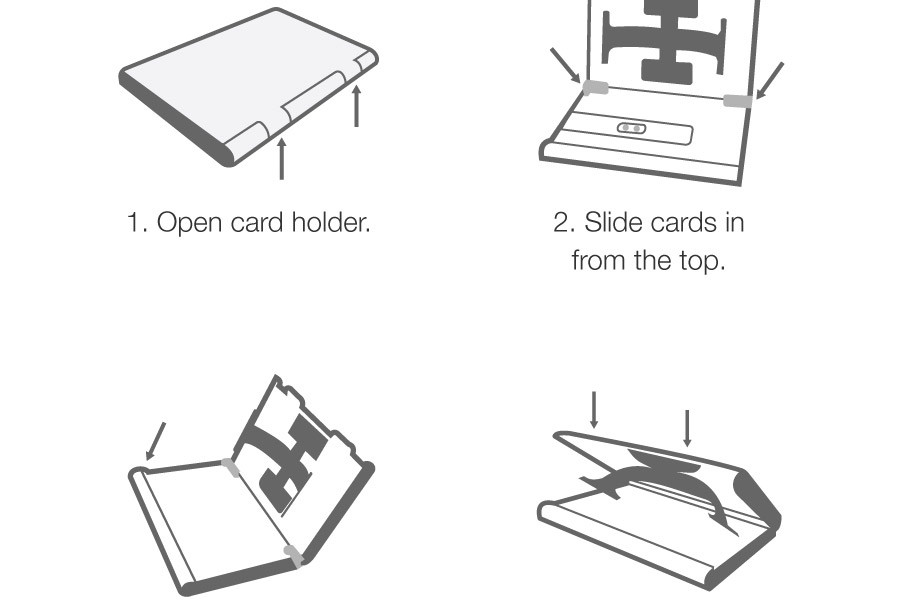 1. Open card holder.

2. Slide cards in from the top.