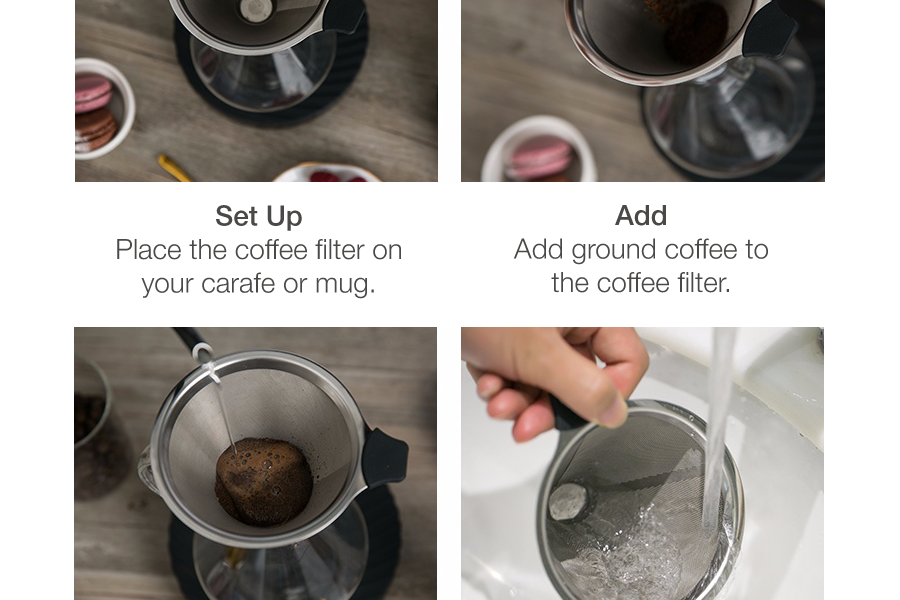 Set Up
Place the coffee filter on your carafe or mug.

Add
Add ground coffee to the coffee filter.